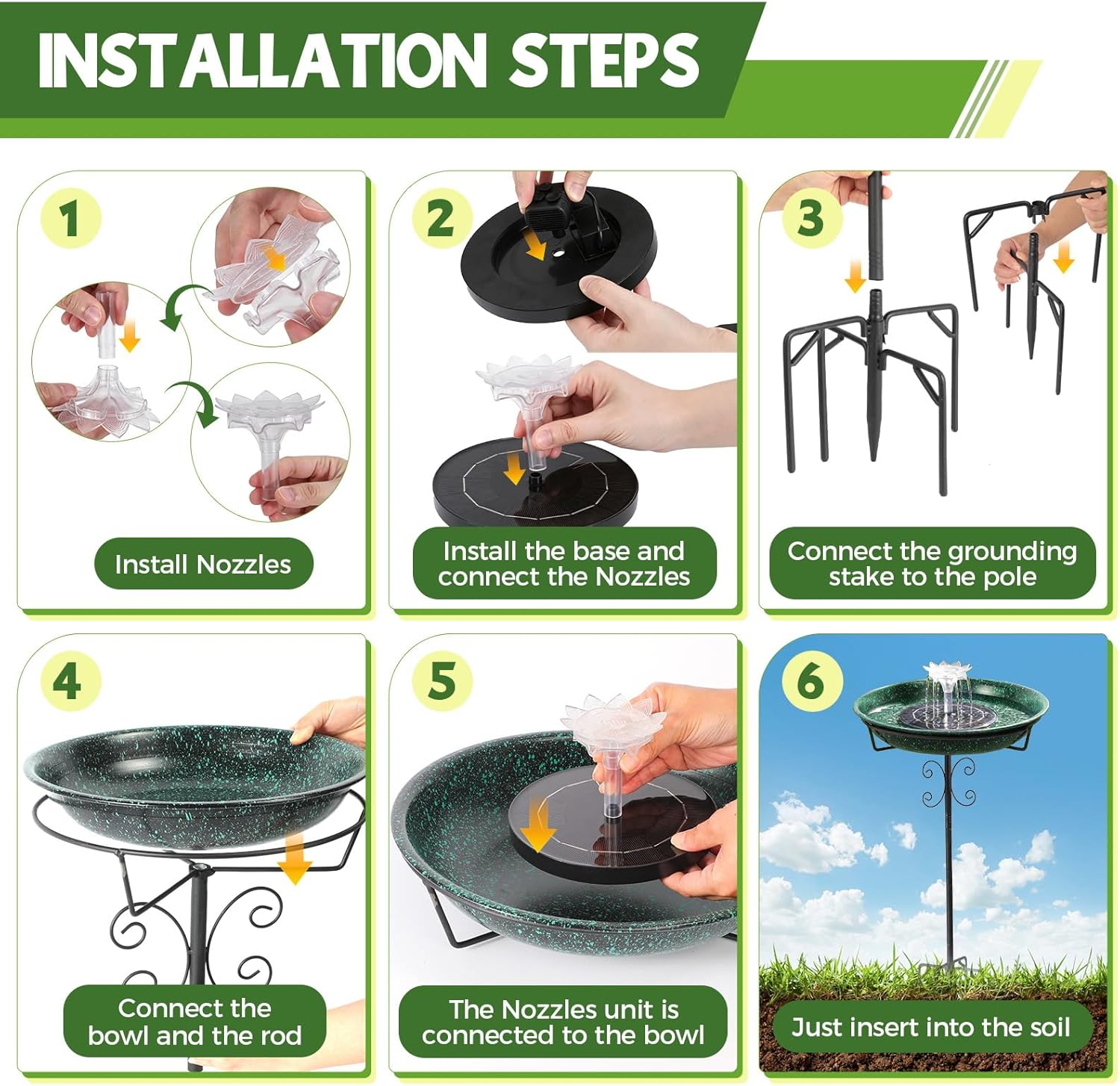 INSTALLATION STEPS

1

Install Nozzles

2

Install the base and connect the Nozzles

3

Connect the grounding stake to the pole

4

Connect the bowl and the rod

5

The Nozzles unit is connected to the bowl

6

Just insert into the soil