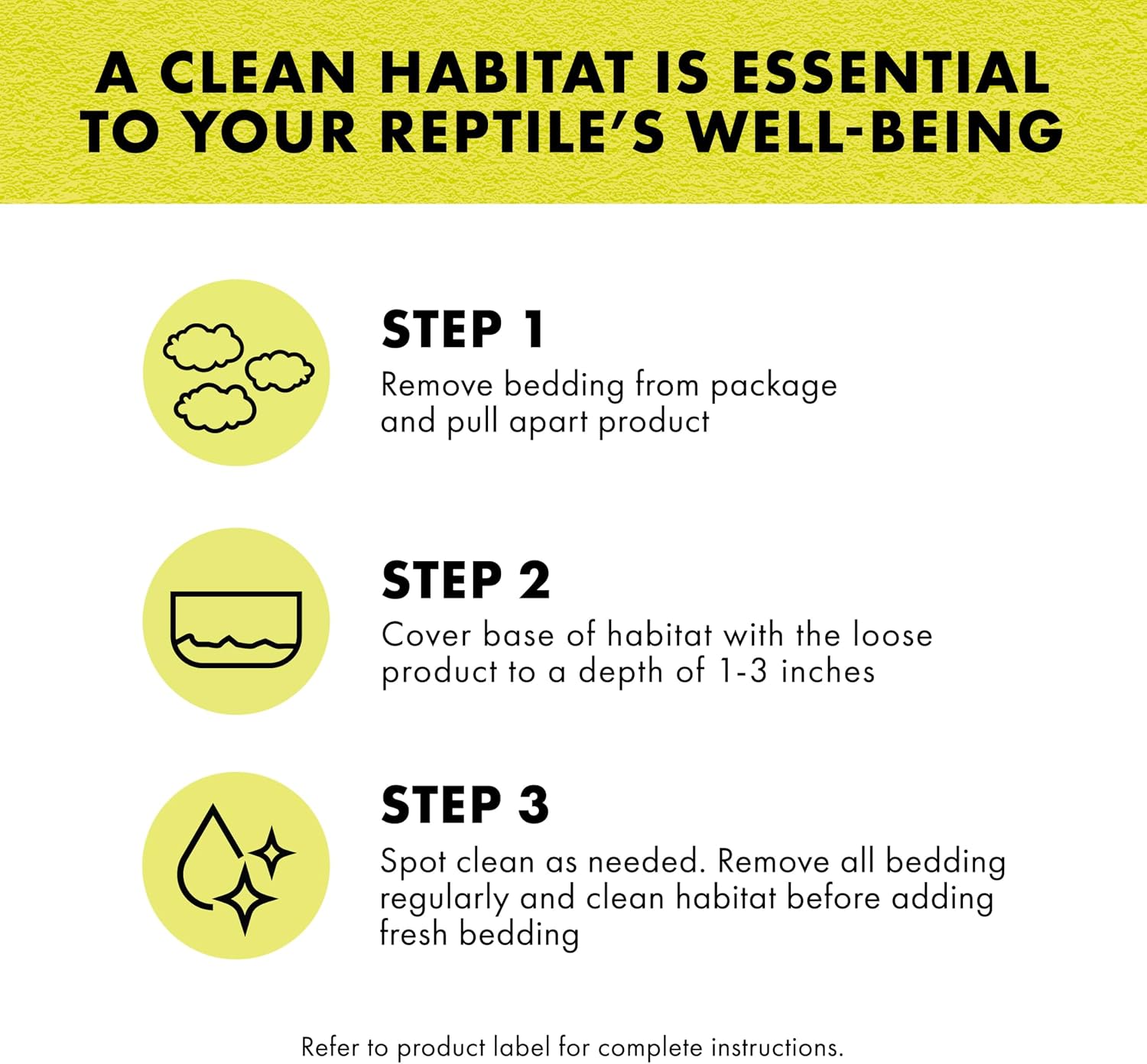 A CLEAN HABITAT IS ESSENTIAL TO YOUR REPTILE'S WELL-BEING

STEP 1
Remove bedding from package and pull apart product

STEP 2
Cover base of habitat with the loose product to a depth of 1-3 inches

STEP 3
Spot clean as needed. Remove all bedding regularly and clean habitat before adding fresh bedding

Refer to product label for complete instructions.