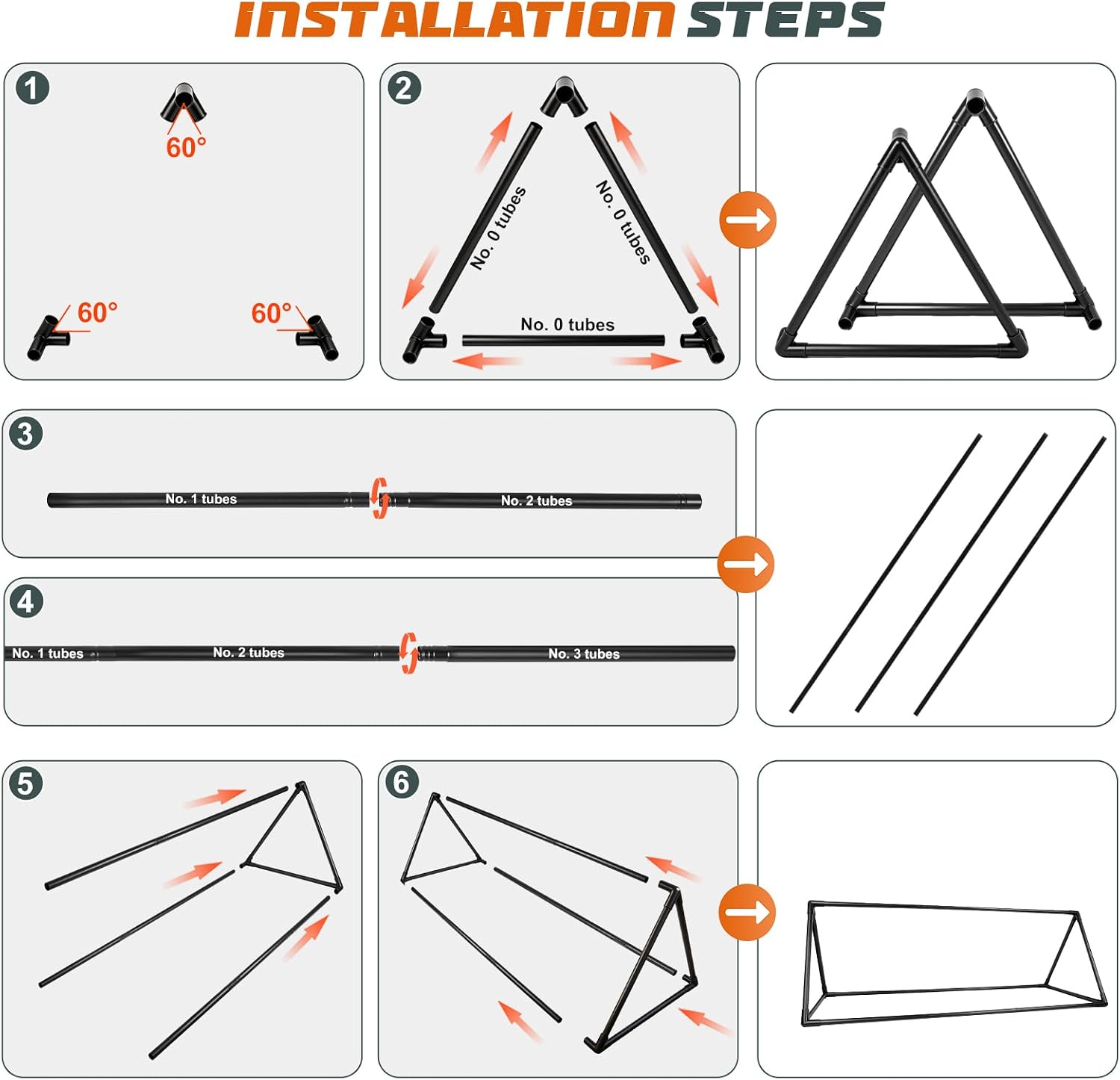 INSTALLATION STEPS

1
60°
60°
60°

2
No. 0 tubes
No. 0 tubes
No. 0 tubes

3
No. 1 tubes
No. 2 tubes

4
No. 1 tubes
No. 2 tubes
No. 3 tubes

5

6